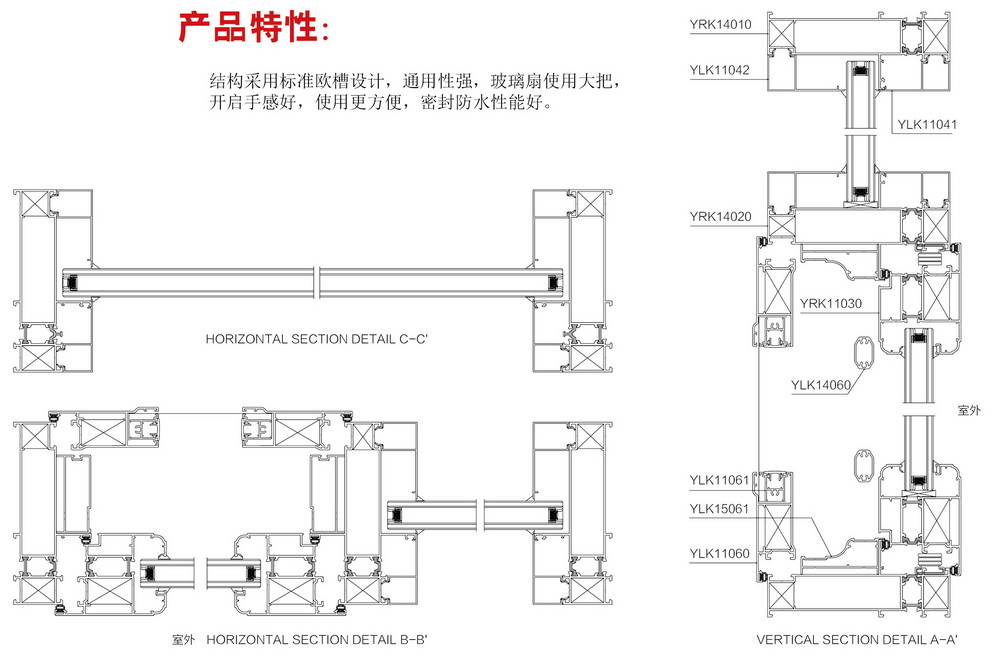 产品特性:

结构采用标准欧槽设计，通用性强，玻璃扇使用大把，开启手感好，使用更方便，密封防水性能好。

HORIZONTAL SECTION DETAIL C-C'

室外 HORIZONTAL SECTION DETAIL B-B'

YRK14010
YLK11042
YLK11041
YRK14020
YRK11030
YLK14060
室外
YLK11061
YLK15061
YLK11060

VERTICAL SECTION DETAIL A-A'